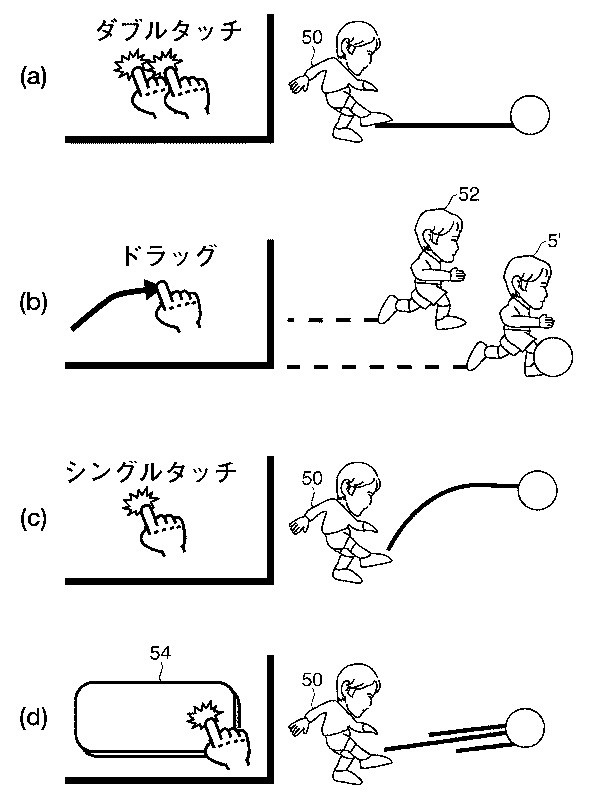 (a)

ダブルタッチ

50

(b)

ドラッグ

52

5'

(c)

シングルタッチ

50

(d)

54

50