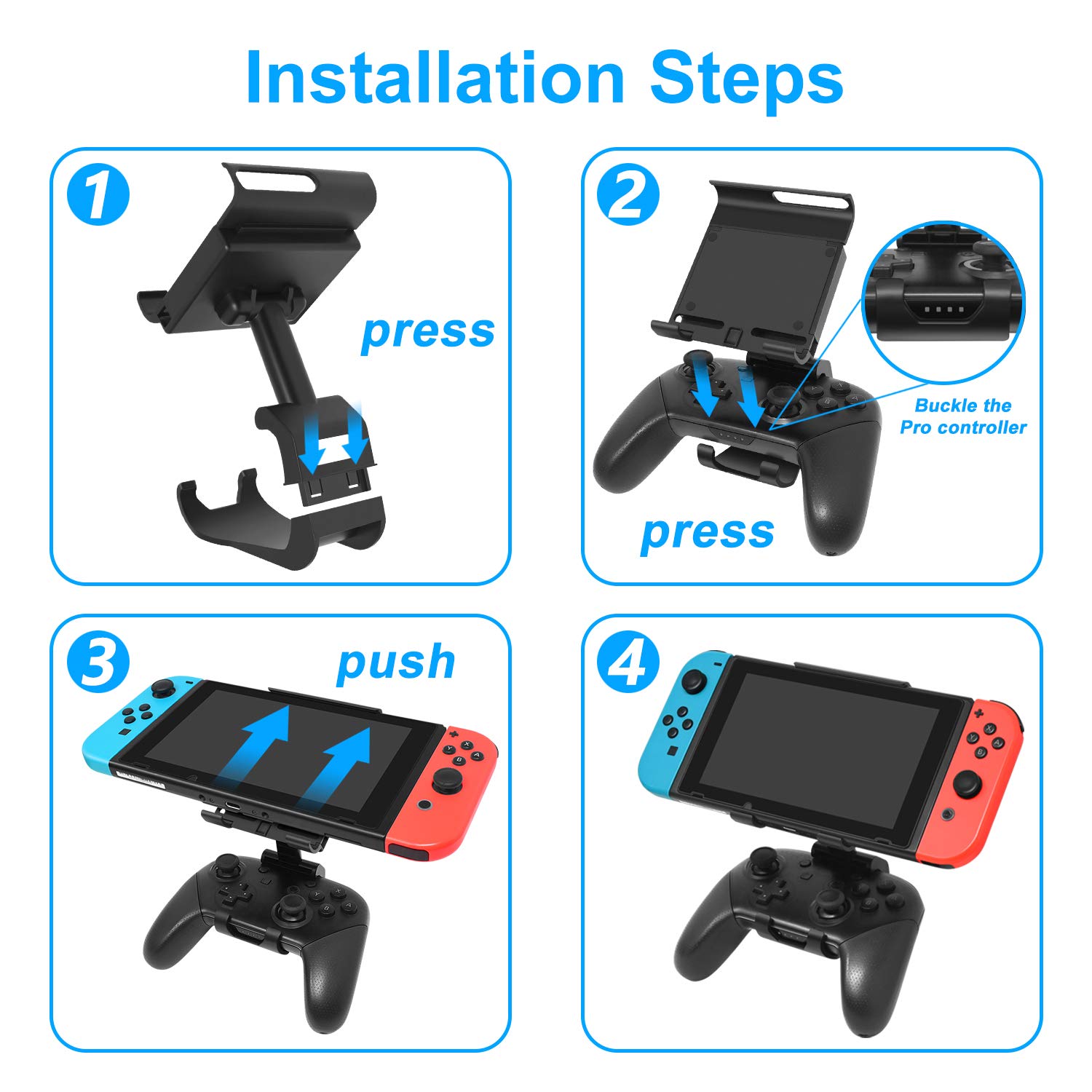 Installation Steps

1

press

2

Buckle the Pro controller

press

3

push

4