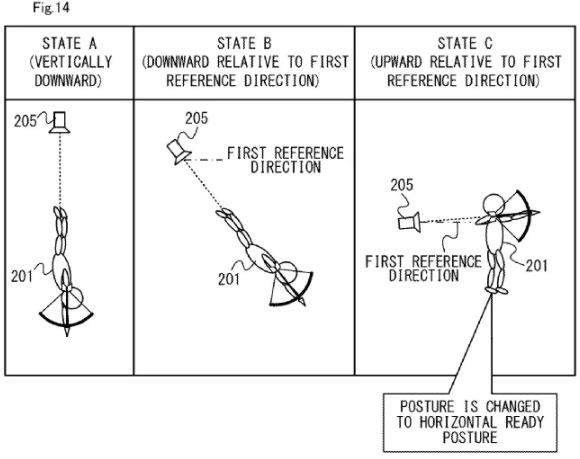 Fig.14

| STATE A (VERTICALLY DOWNWARD) | STATE B (DOWNWARD RELATIVE TO FIRST REFERENCE DIRECTION) | STATE C (UPWARD RELATIVE TO FIRST REFERENCE DIRECTION) |
|---|---|---|
| 205 201 | 205 FIRST REFERENCE DIRECTION 201 | 205 FIRST REFERENCE DIRECTION 201 |

POSTURE IS CHANGED TO HORIZONTAL READY POSTURE