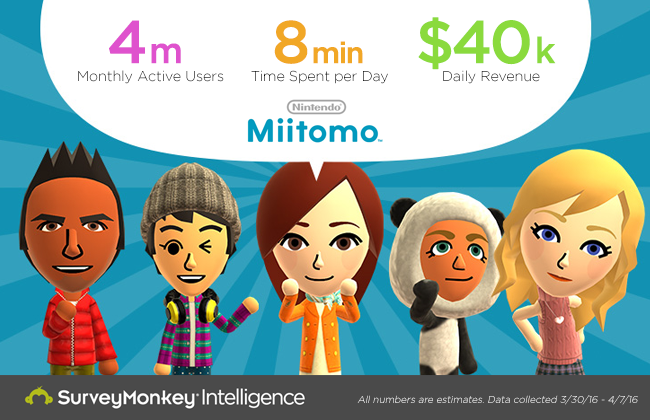 4m
Monthly Active Users

8min
Time Spent per Day

$40k
Daily Revenue

Nintendo

Miitomo

SurveyMonkey Intelligence

All numbers are estimates. Data collected 3/30/16 - 4/7/16